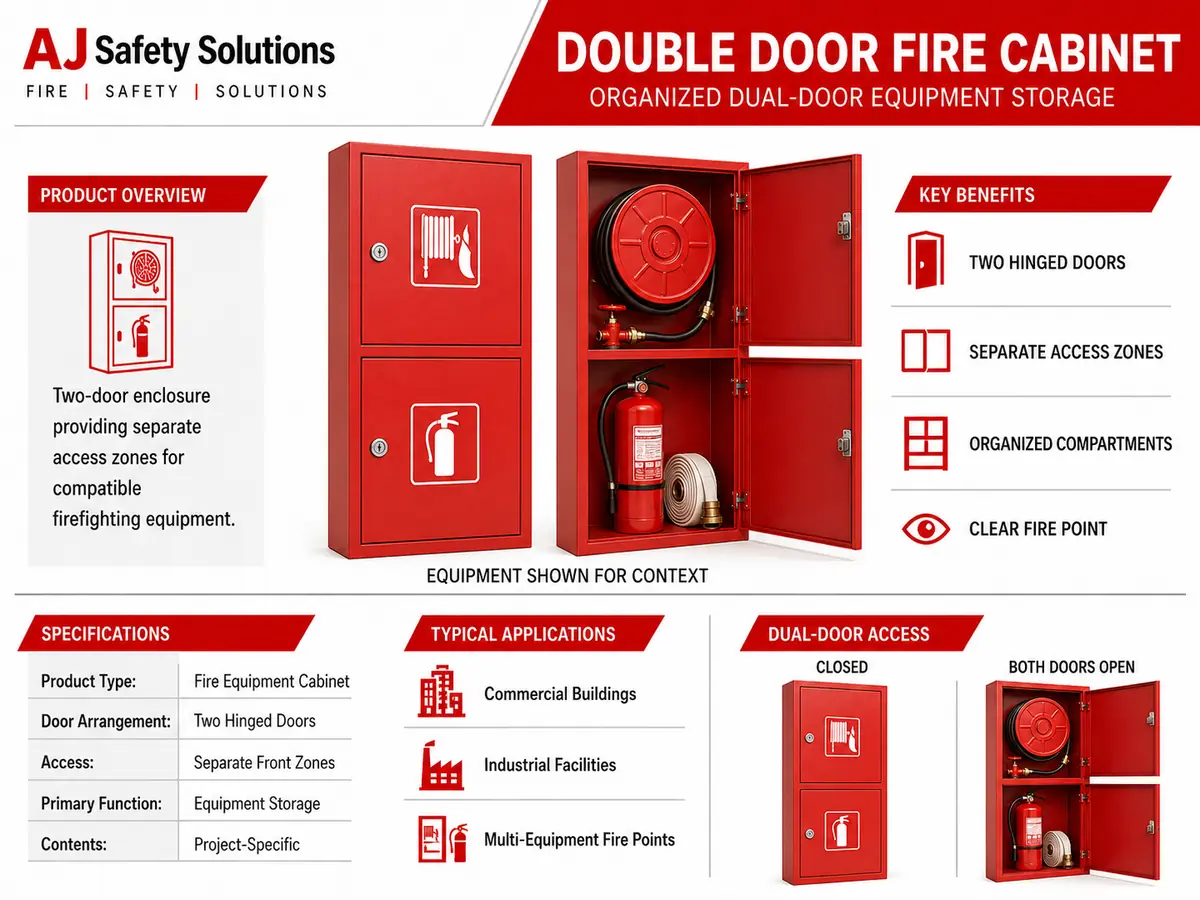 AJ Safety Solutions
FIRE | SAFETY | SOLUTIONS

DOUBLE DOOR FIRE CABINET
ORGANIZED DUAL-DOOR EQUIPMENT STORAGE

PRODUCT OVERVIEW

Two-door enclosure providing separate access zones for compatible firefighting equipment.

EQUIPMENT SHOWN FOR CONTEXT

KEY BENEFITS

TWO HINGED DOORS

SEPARATE ACCESS ZONES

ORGANIZED COMPARTMENTS

CLEAR FIRE POINT

SPECIFICATIONS

| Product Type: | Fire Equipment Cabinet |
|---|---|
| Door Arrangement: | Two Hinged Doors |
| Access: | Separate Front Zones |
| Primary Function: | Equipment Storage |
| Contents: | Project-Specific |

TYPICAL APPLICATIONS

Commercial Buildings

Industrial Facilities

Multi-Equipment Fire Points

DUAL-DOOR ACCESS

CLOSED

BOTH DOORS OPEN